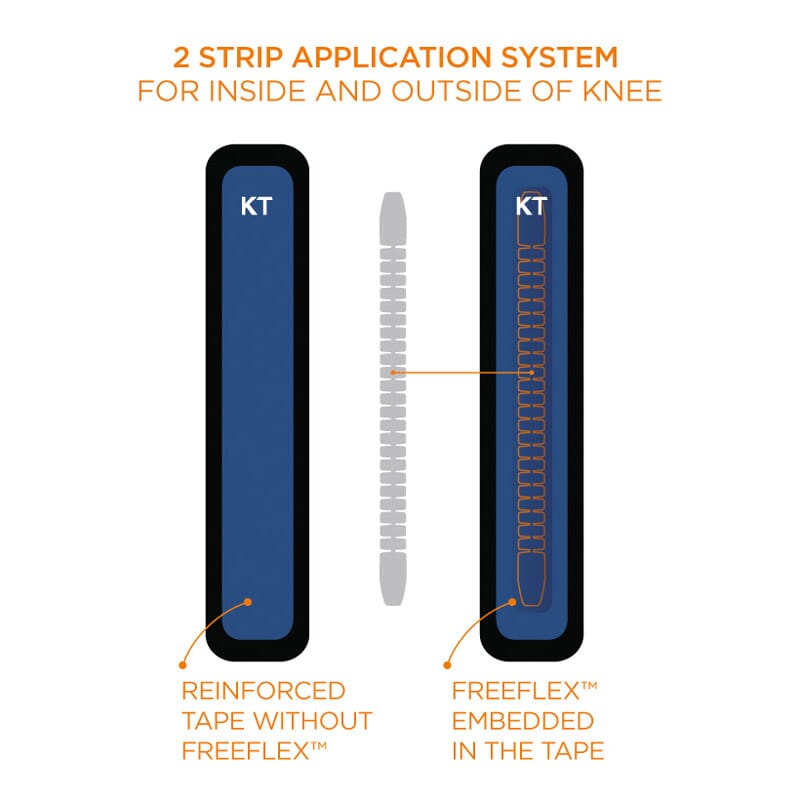 2 STRIP APPLICATION SYSTEM
FOR INSIDE AND OUTSIDE OF KNEE

KT

KT

REINFORCED TAPE WITHOUT FREEFLEX™

FREEFLEX™ EMBEDDED IN THE TAPE