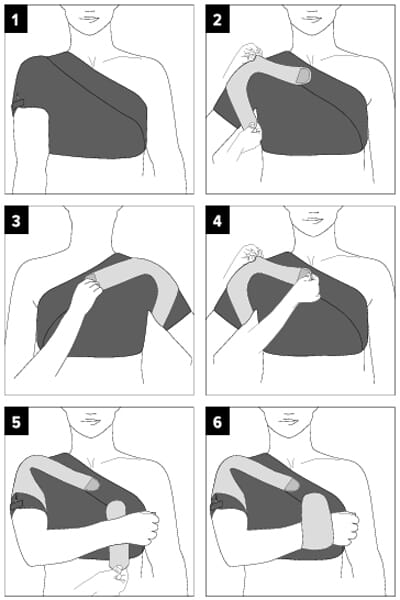 1

2

3

4

5

6