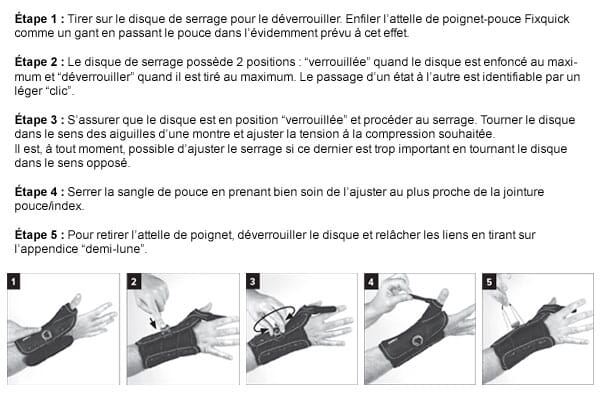 **Étape 1 :** Tirer sur le disque de serrage pour le déverrouiller. Enfiler l'attelle de poignet-pouce Fixquick comme un gant en passant le pouce dans l'évidemment prévu à cet effet.

**Étape 2 :** Le disque de serrage possède 2 positions : "verrouillée" quand le disque est enfoncé au maximum et "déverrouiller" quand il est tiré au maximum. Le passage d'un état à l'autre est identifiable par un léger "clic".

**Étape 3 :** S'assurer que le disque est en position "verrouillée" et procéder au serrage. Tourner le disque dans le sens des aiguilles d'une montre et ajuster la tension à la compression souhaitée.
Il est, à tout moment, possible d'ajuster le serrage si ce dernier est trop important en tournant le disque dans le sens opposé.

**Étape 4 :** Serrer la sangle de pouce en prenant bien soin de l'ajuster au plus proche de la jointure pouce/index.

**Étape 5 :** Pour retirer l'attelle de poignet, déverrouiller le disque et relâcher les liens en tirant sur l'appendice "demi-lune".

1

2

3

4

5