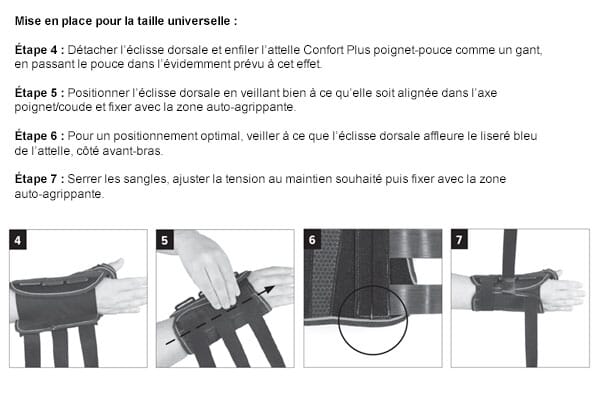 Mise en place pour la taille universelle :

Étape 4 : Détacher l'éclisse dorsale et enfiler l'attelle Confort Plus poignet-pouce comme un gant, en passant le pouce dans l'évidemment prévu à cet effet.

Étape 5 : Positionner l'éclisse dorsale en veillant bien à ce qu'elle soit alignée dans l'axe poignet/coude et fixer avec la zone auto-agrippante.

Étape 6 : Pour un positionnement optimal, veiller à ce que l'éclisse dorsale affleure le liseré bleu de l'attelle, côté avant-bras.

Étape 7 : Serrer les sangles, ajuster la tension au maintien souhaité puis fixer avec la zone auto-agrippante.

4

5

6

7