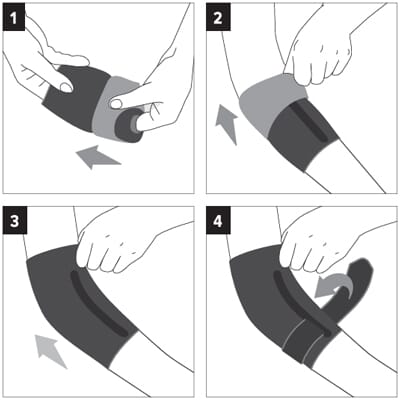 1

2

3

4