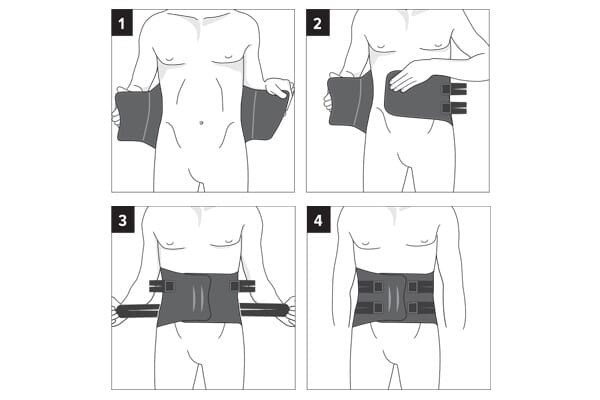 1

2

3

4