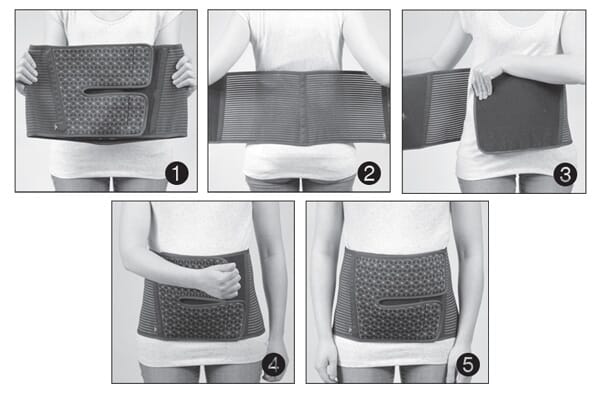 1

2

3

4

5