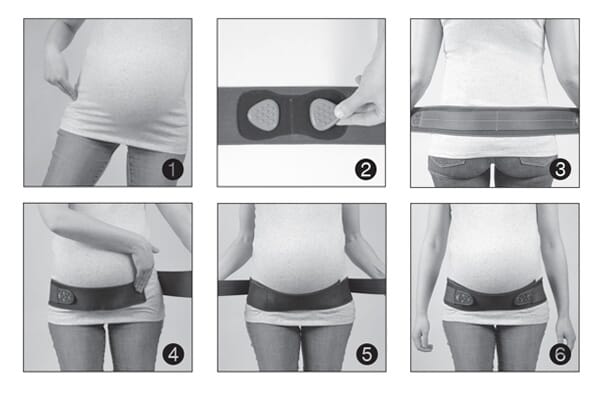 1

2

3

4

5

6