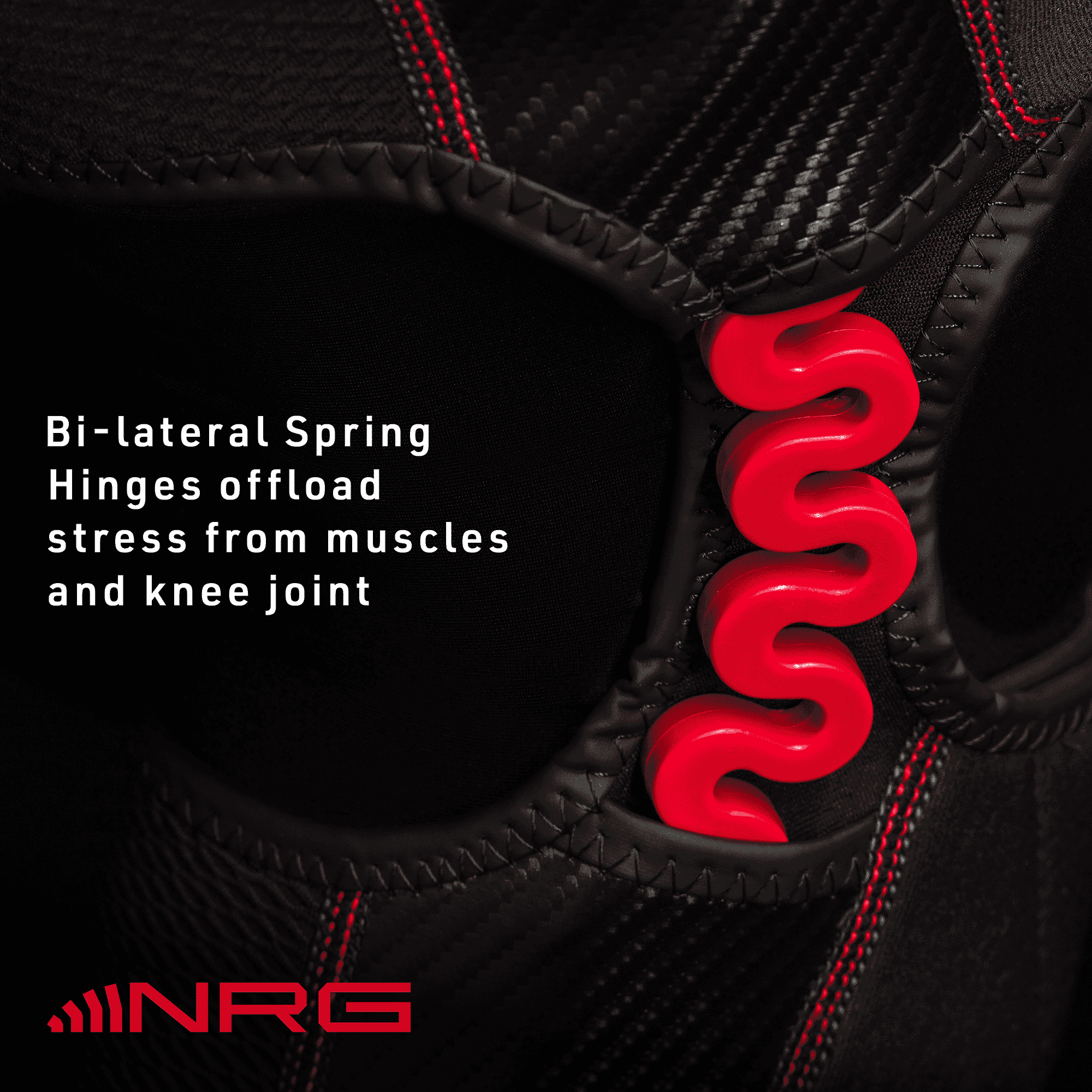 Bi-lateral Spring Hinges offload stress from muscles and knee joint

NRG